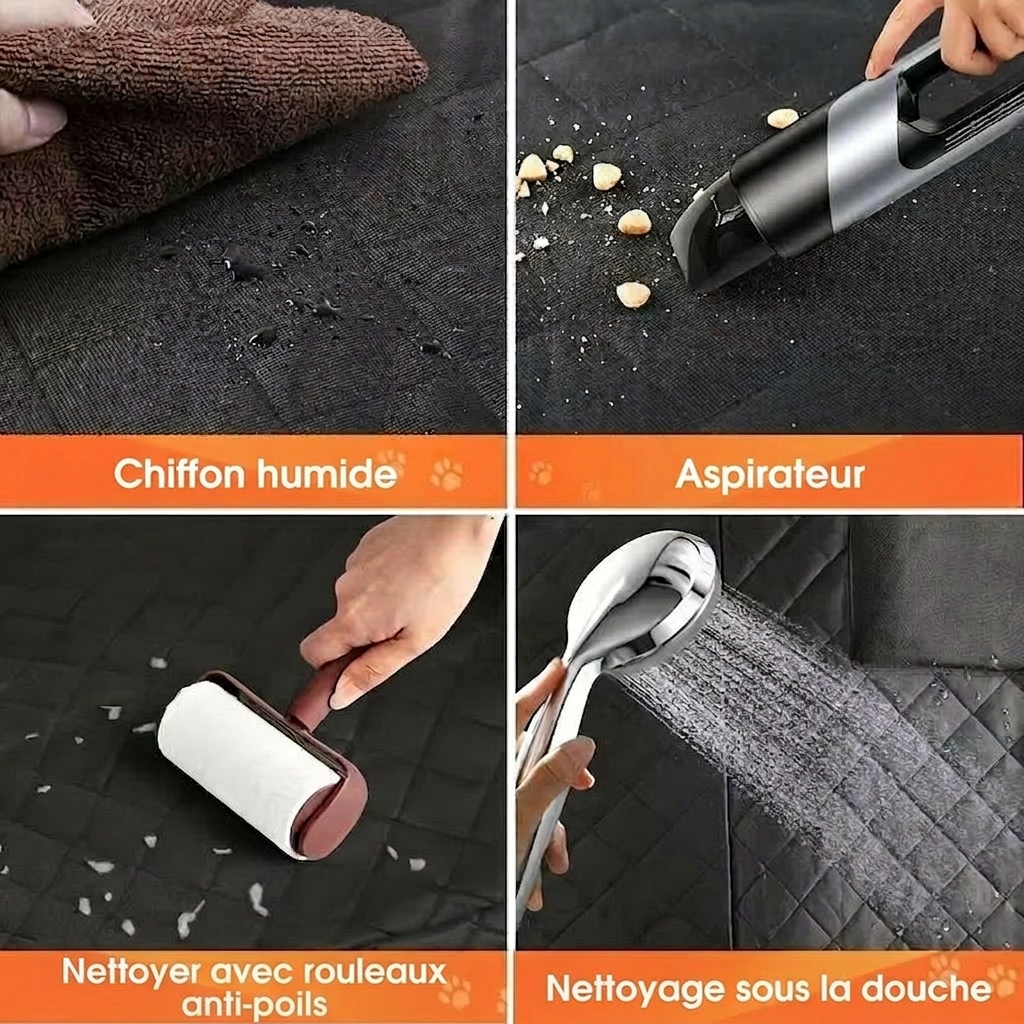 Chiffon humide

Aspirateur

Nettoyer avec rouleaux anti-poils

Nettoyage sous la douche